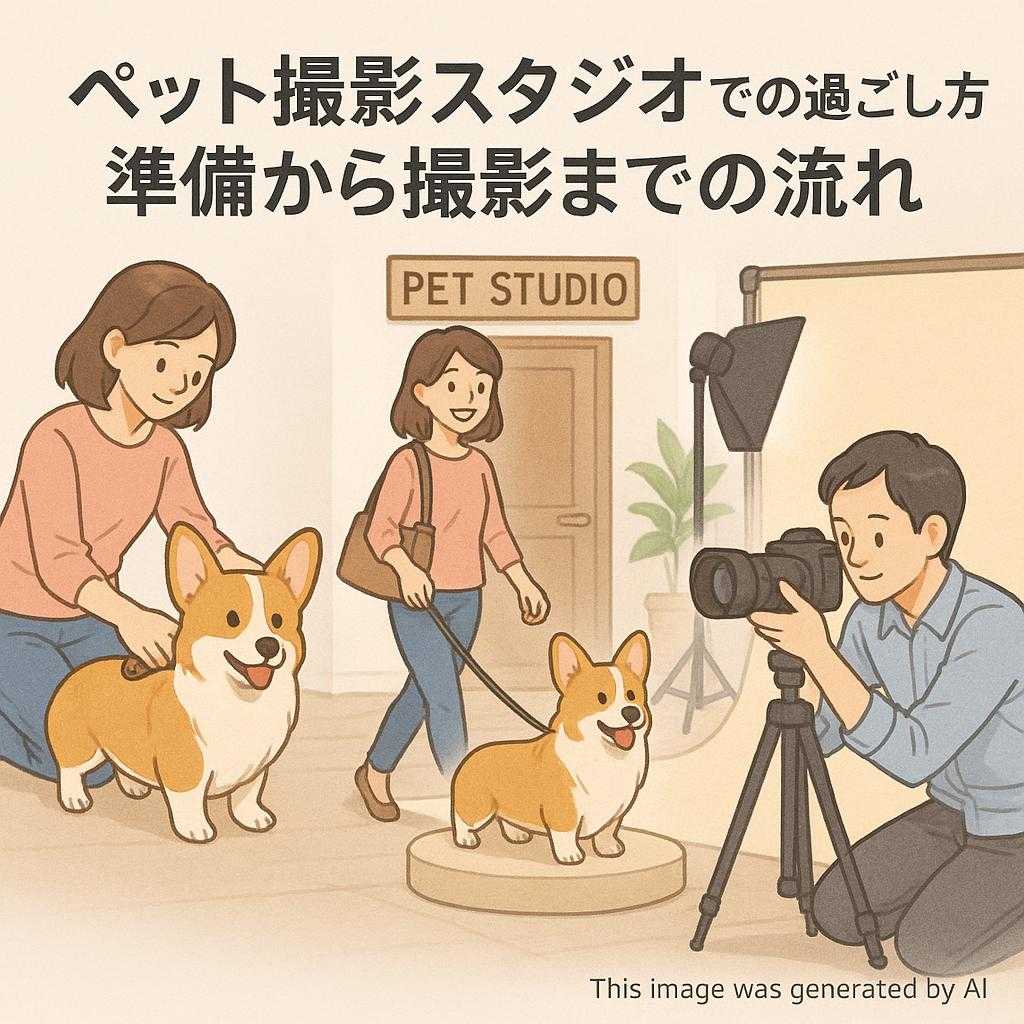 ペット撮影スタジオでの過ごし方
準備から撮影までの流れ

PET STUDIO

This image was generated by AI